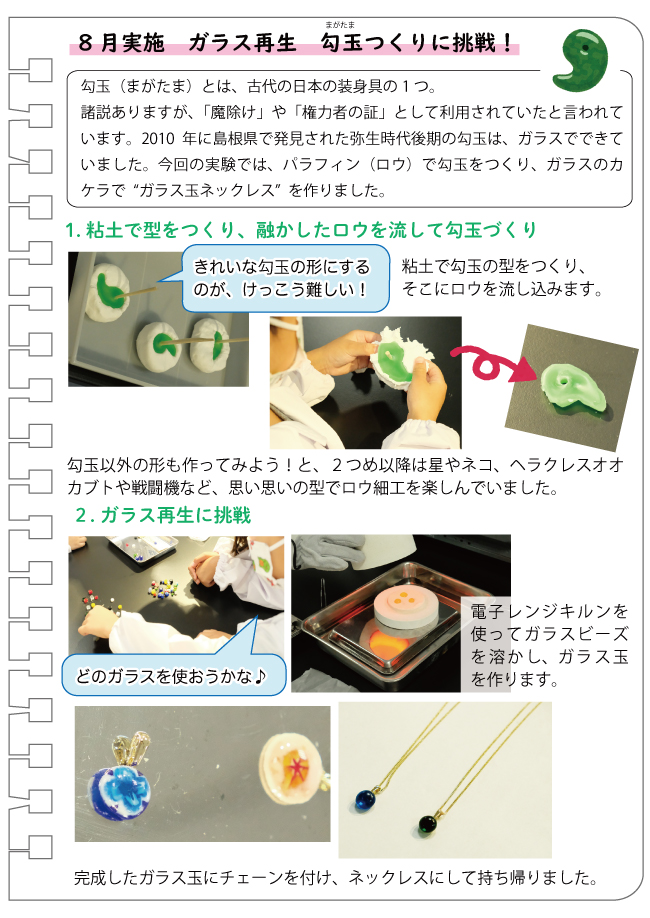 ８月実施　ガラス再生　勾玉（まがたま）つくりに挑戦！

勾玉（まがたま）とは、古代の日本の装身具の１つ。
諸説ありますが、「魔除け」や「権力者の証」として利用されていたと言われています。2010 年に島根県で発見された弥生時代後期の勾玉は、ガラスでできていました。今回の実験では、パラフィン（ロウ）で勾玉をつくり、ガラスのカケラで “ガラス玉ネックレス” を作りました。

1. 粘土で型をつくり、融かしたロウを流して勾玉づくり

きれいな勾玉の形にするのが、けっこう難しい！

粘土で勾玉の型をつくり、そこにロウを流し込みます。

勾玉以外の形も作ってみよう！と、２つめ以降は星やネコ、ヘラクレスオオカブトや戦闘機など、思い思いの型でロウ細工を楽しんでいました。

２. ガラス再生に挑戦

どのガラスを使おうかな♪

電子レンジキルンを使ってガラスビーズを溶かし、ガラス玉を作ります。

完成したガラス玉にチェーンを付け、ネックレスにして持ち帰りました。